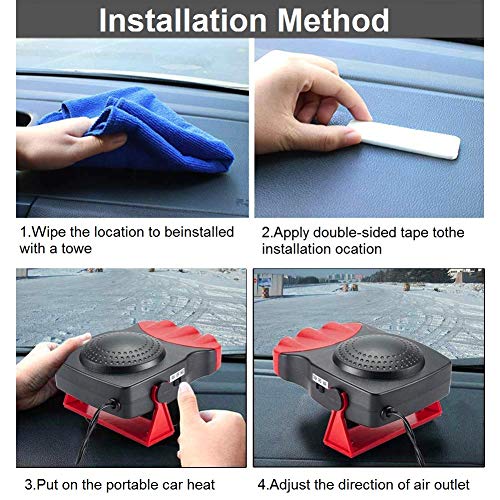 Installation Method

1.Wipe the location to beinstalled with a towe

2.Apply double-sided tape tothe installation ocation

3.Put on the portable car heat

4.Adjust the direction of air outlet