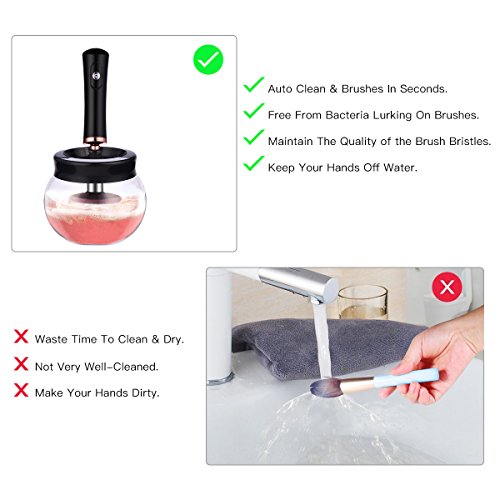 Auto Clean & Brushes In Seconds.
Free From Bacteria Lurking On Brushes.
Maintain The Quality of the Brush Bristles.
Keep Your Hands Off Water.

Waste Time To Clean & Dry.
Not Very Well-Cleaned.
Make Your Hands Dirty.