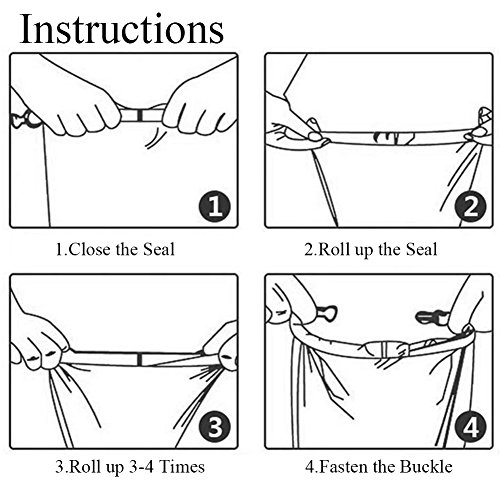 Instructions

1

1.Close the Seal

2

2.Roll up the Seal

3

3.Roll up 3-4 Times

4

4.Fasten the Buckle