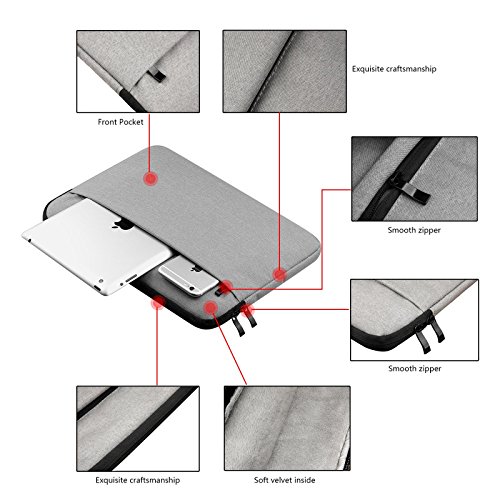 Front Pocket

Exquisite craftsmanship

Smooth zipper

Smooth zipper

Exquisite craftsmanship

Soft velvet inside