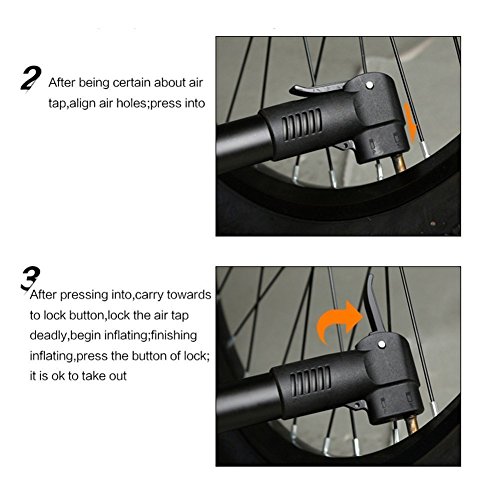 2 After being certain about air tap,align air holes;press into

3 After pressing into,carry towards to lock button,lock the air tap deadly,begin inflating;finishing inflating,press the button of lock; it is ok to take out