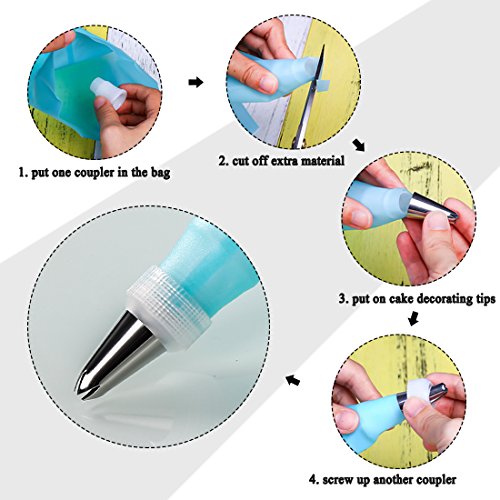 1. put one coupler in the bag

2. cut off extra material

3. put on cake decorating tips

4. screw up another coupler