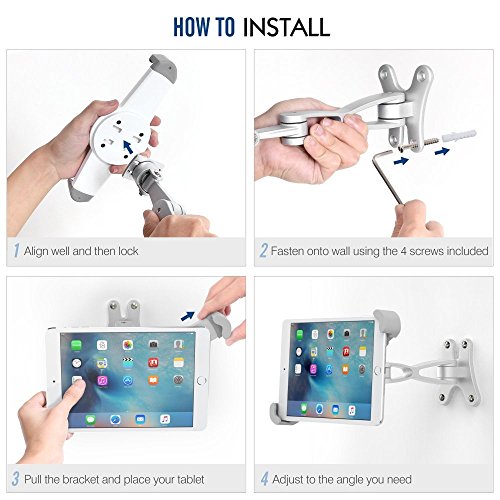 HOW TO INSTALL

1 Align well and then lock

2 Fasten onto wall using the 4 screws included

3 Pull the bracket and place your tablet

4 Adjust to the angle you need