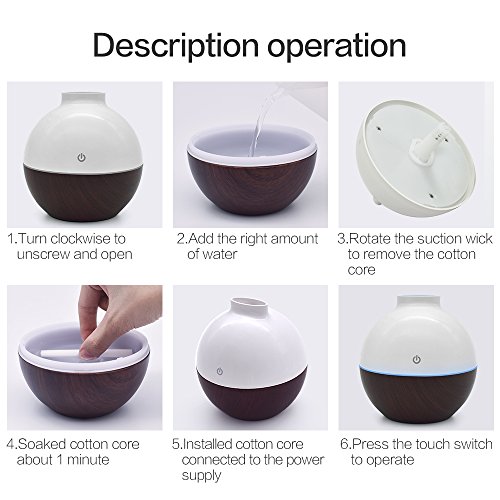 Description operation

1.Turn clockwise to unscrew and open

2.Add the right amount of water

3.Rotate the suction wick to remove the cotton core

4.Soaked cotton core about 1 minute

5.Installed cotton core connected to the power supply

6.Press the touch switch to operate