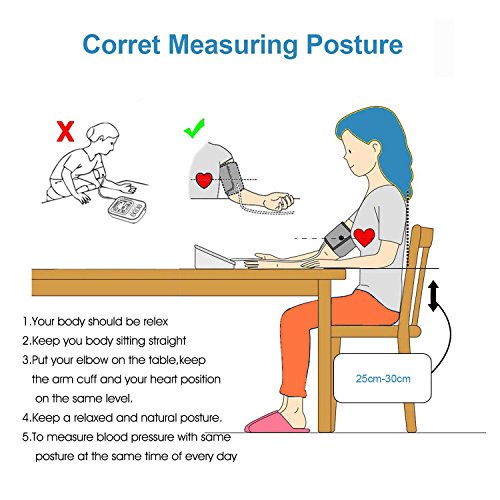 Corret Measuring Posture

X

✓

25cm-30cm

1.Your body should be relex
2.Keep you body sitting straight
3.Put your elbow on the table,keep the arm cuff and your heart position on the same level.
4.Keep a relaxed and natural posture.
5.To measure blood pressure with same posture at the same time of every day