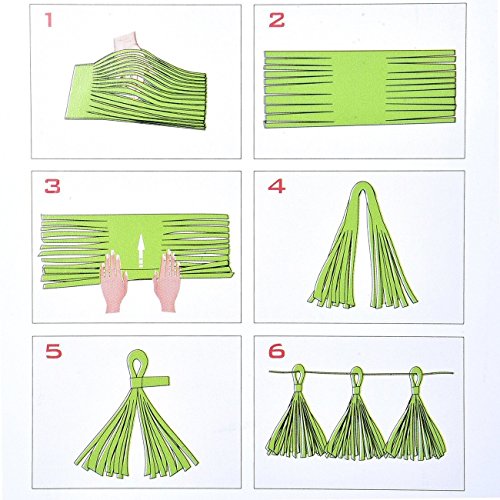 1

2

3

4

5

6