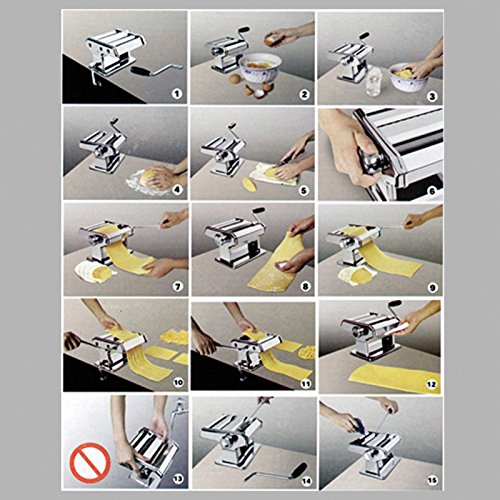 1
2
3
4
5
6
7
8
9
10
11
12
13
14
15