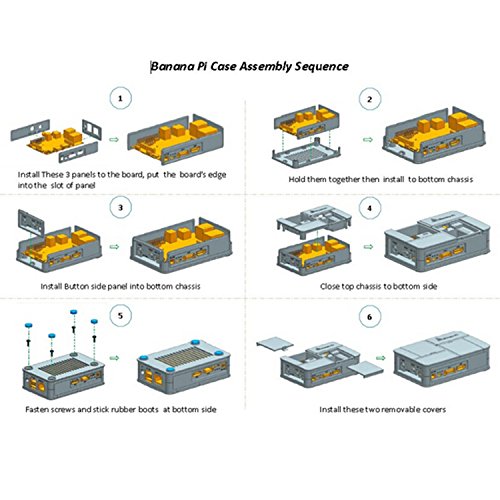 Banana Pi Case Assembly Sequence

1

Install These 3 panels to the board, put the board's edge into the slot of panel

2

Hold them together then install to bottom chassis

3

Install Button side panel into bottom chassis

4

Close top chassis to bottom side

5

Fasten screws and stick rubber boots at bottom side

6

Install these two removable covers