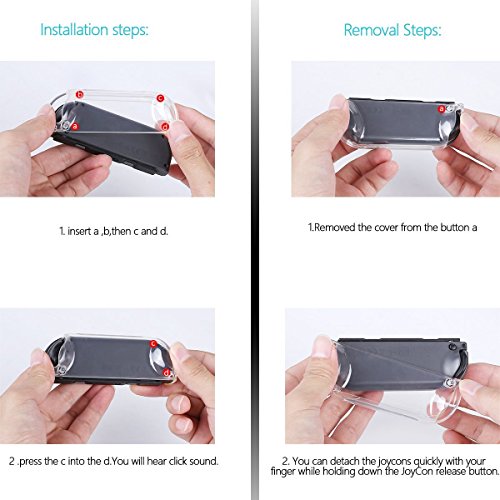 Installation steps:

b
c
a
d

1. insert a ,b,then c and d.

c
d

2 .press the c into the d.You will hear click sound.

Removal Steps:

a

1.Removed the cover from the button a

2. You can detach the joycons quickly with your finger while holding down the JoyCon release button.