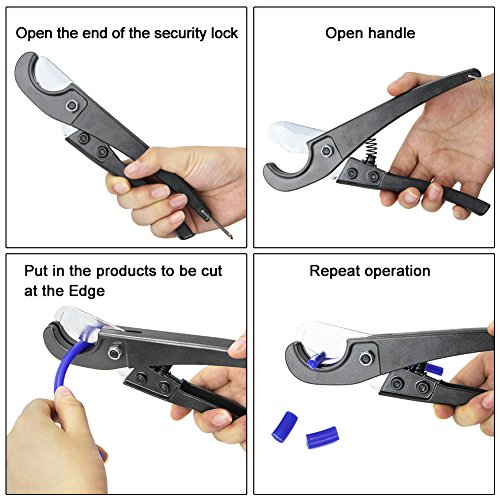 Open the end of the security lock

Open handle

Put in the products to be cut at the Edge

Repeat operation