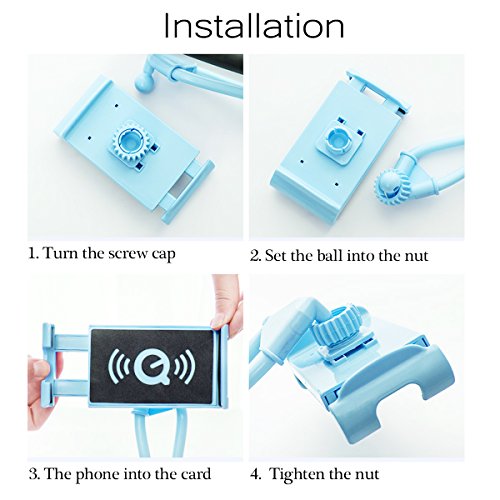 Installation

1. Turn the screw cap

2. Set the ball into the nut

3. The phone into the card

4. Tighten the nut