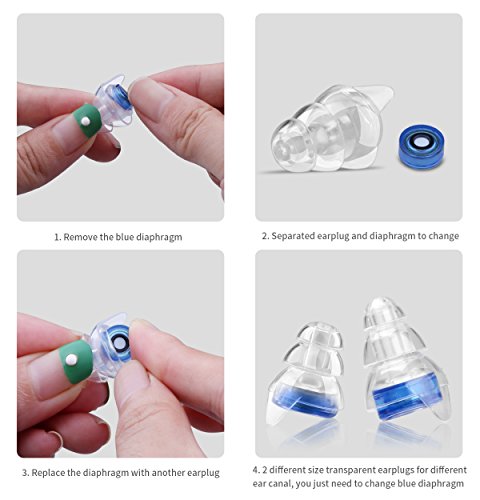 1. Remove the blue diaphragm

2. Separated earplug and diaphragm to change

3. Replace the diaphragm with another earplug

4. 2 different size transparent earplugs for different ear canal, you just need to change blue diaphragm