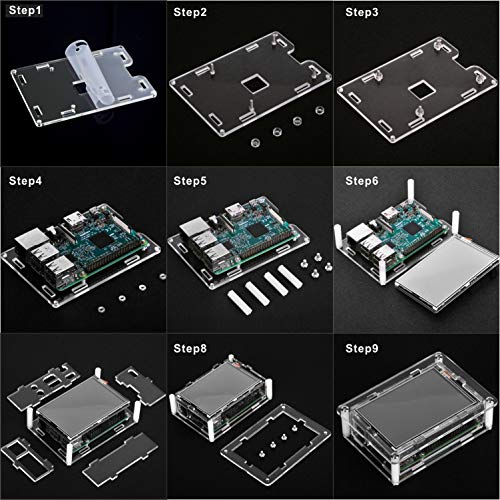 Step1

Step2

Step3

Step4

Step5

Step6

Step8

Step9