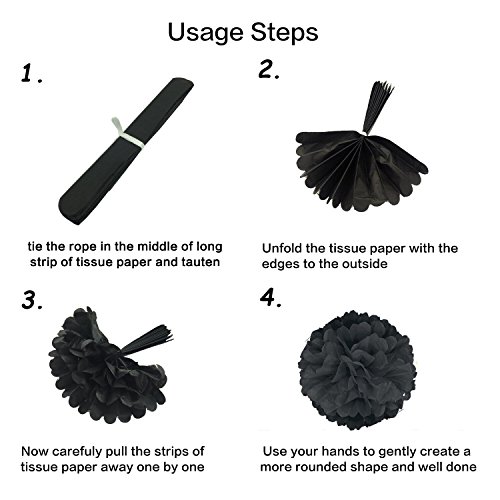 Usage Steps

1.

tie the rope in the middle of long strip of tissue paper and tauten

2.

Unfold the tissue paper with the edges to the outside

3.

Now carefully pull the strips of tissue paper away one by one

4.

Use your hands to gently create a more rounded shape and well done