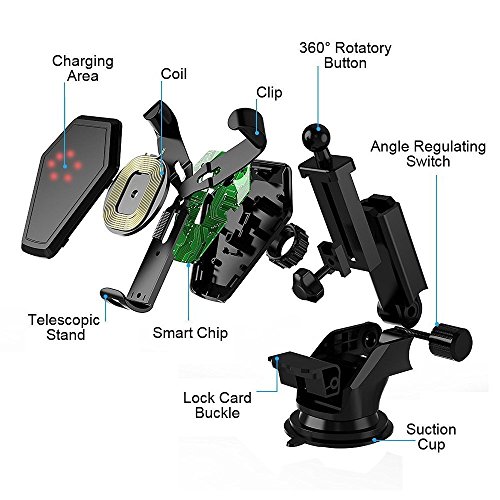 Charging Area

Coil

Clip

360° Rotatory Button

Angle Regulating Switch

Telescopic Stand

Smart Chip

Lock Card Buckle

Suction Cup