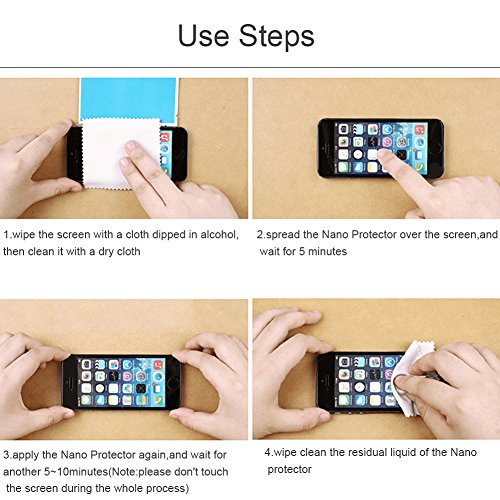 Use Steps

1.wipe the screen with a cloth dipped in alcohol, then clean it with a dry cloth

2.spread the Nano Protector over the screen,and wait for 5 minutes

3.apply the Nano Protector again,and wait for another 5~10minutes(Note:please don't touch the screen during the whole process)

4.wipe clean the residual liquid of the Nano protector