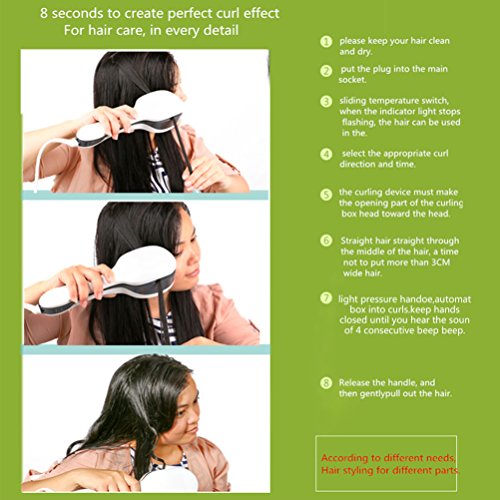 8 seconds to create perfect curl effect
For hair care, in every detail

1 please keep your hair clean and dry.

2 put the plug into the main socket.

3 sliding temperature switch, when the indicator light stops flashing, the hair can be used in the.

4 select the appropriate curl direction and time.

5 the curling device must make the opening part of the curling box head toward the head.

6 Straight hair straight through the middle of the hair, a time not to put more than 3CM wide hair.

7 light pressure handoe,automat box into curls.keep hands closed until you hear the soun of 4 consecutive beep beep.

8 Release the handle, and then gentlypull out the hair.

According to different needs, Hair styling for different parts.