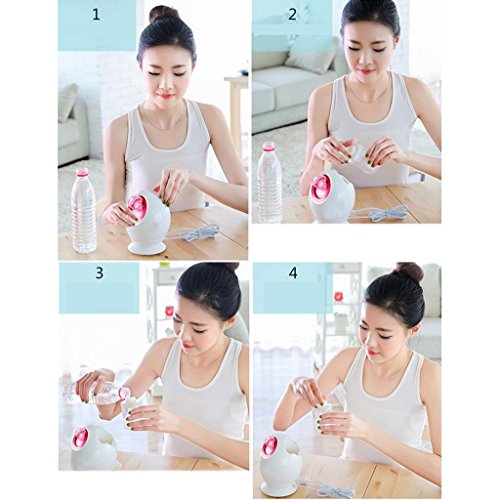 1

2

3

4