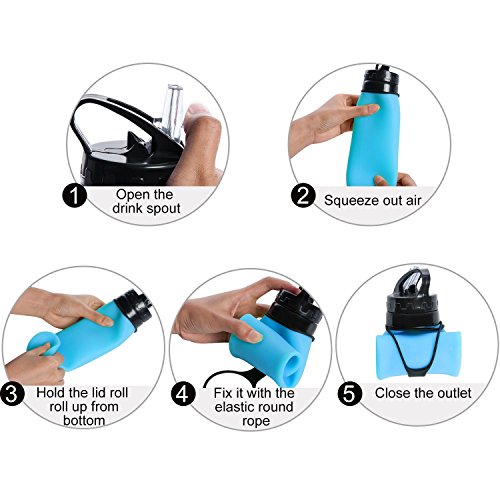 1 Open the drink spout

2 Squeeze out air

3 Hold the lid roll roll up from bottom

4 Fix it with the elastic round rope

5 Close the outlet