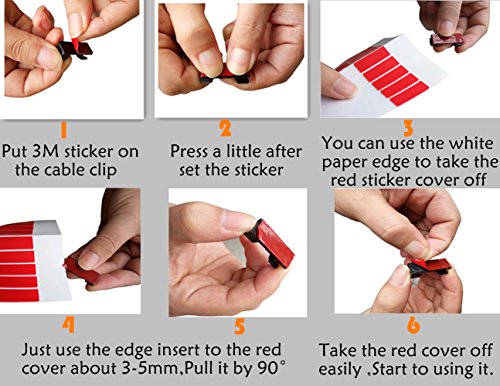 1
Put 3M sticker on the cable clip

2
Press a little after set the sticker

3
You can use the white paper edge to take the red sticker cover off

4

5
Just use the edge insert to the red cover about 3-5mm,Pull it by 90°

6
Take the red cover off easily ,Start to using it.