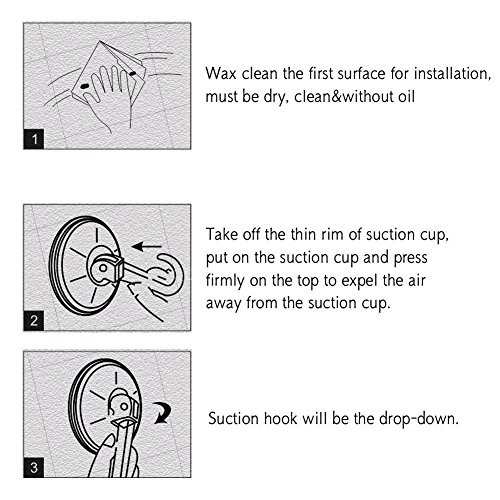 1

Wax clean the first surface for installation, must be dry, clean&without oil

2

Take off the thin rim of suction cup, put on the suction cup and press firmly on the top to expel the air away from the suction cup.

3

Suction hook will be the drop-down.