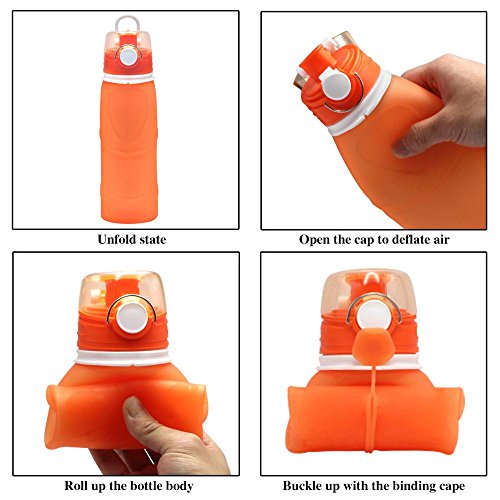 Unfold state

Open the cap to deflate air

Roll up the bottle body

Buckle up with the binding cape