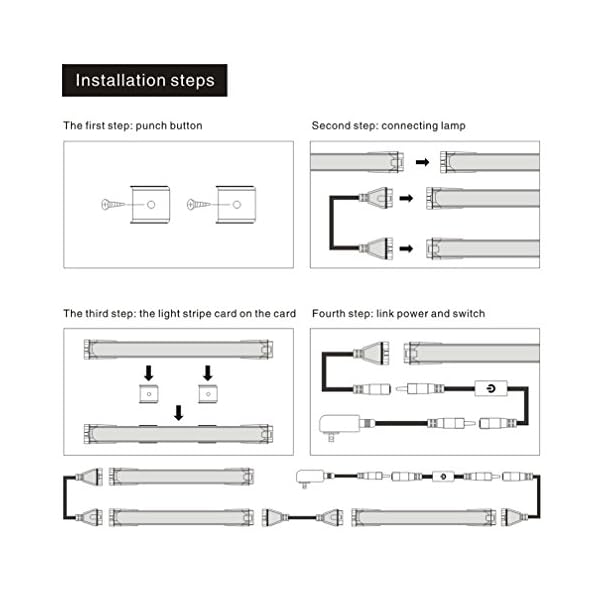 Installation steps

The first step: punch button

Second step: connecting lamp

The third step: the light stripe card on the card

Fourth step: link power and switch