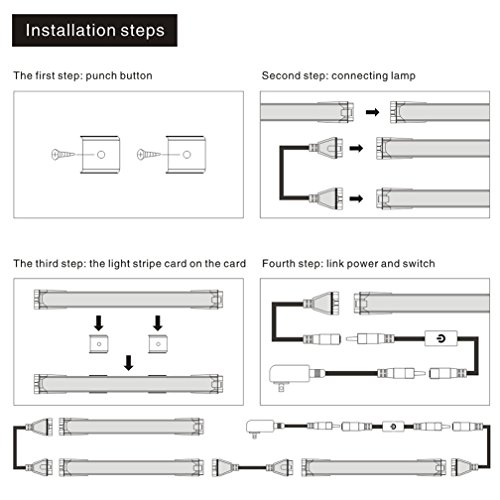 Installation steps

The first step: punch button

Second step: connecting lamp

The third step: the light stripe card on the card

Fourth step: link power and switch