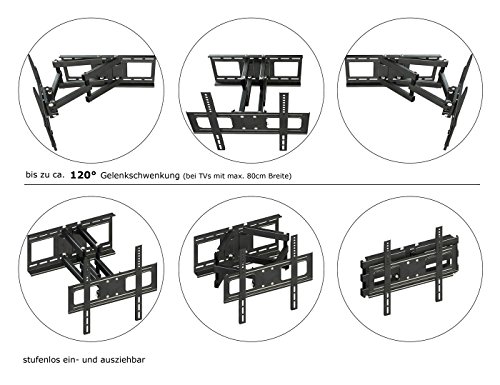 bis zu ca. 120° Gelenkschwenkung (bei TVs mit max. 80cm Breite)

stufenlos ein- und ausziehbar