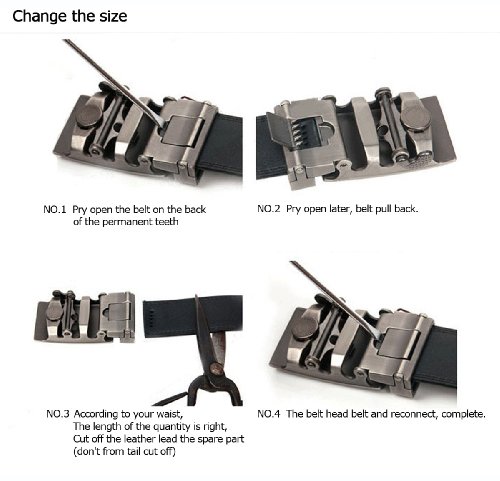 Change the size

NO.1 Pry open the belt on the back of the permanent teeth

NO.2 Pry open later, belt pull back.

NO.3 According to your waist,
The length of the quantity is right,
Cut off the leather lead the spare part
(don't from tail cut off)

NO.4 The belt head belt and reconnect, complete.