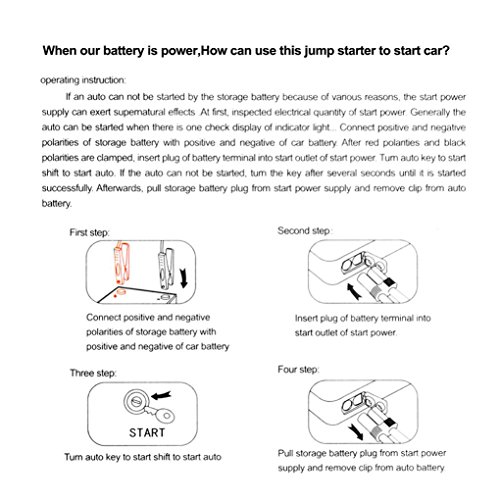 When our battery is power,How can use this jump starter to start car?

operating instruction:

If an auto can not be started by the storage battery because of various reasons, the start power supply can exert supernatural effects. At first, inspected electrical quantity of start power. Generally the auto can be started when there is one check display of indicator light... Connect positive and negative polarities of storage battery with positive and negative of car battery. After red polarities and black polarities are clamped, insert plug of battery terminal into start outlet of start power. Turn auto key to start shift to start auto. If the auto can not be started, turn the key after several seconds until it is started successfully. Afterwards, pull storage battery plug from start power supply and remove clip from auto battery.

First step:

Connect positive and negative polarities of storage battery with positive and negative of car battery

Second step:

Insert plug of battery terminal into start outlet of start power.

Three step:

START

Turn auto key to start shift to start auto

Four step:

Pull storage battery plug from start power supply and remove clip from auto battery.