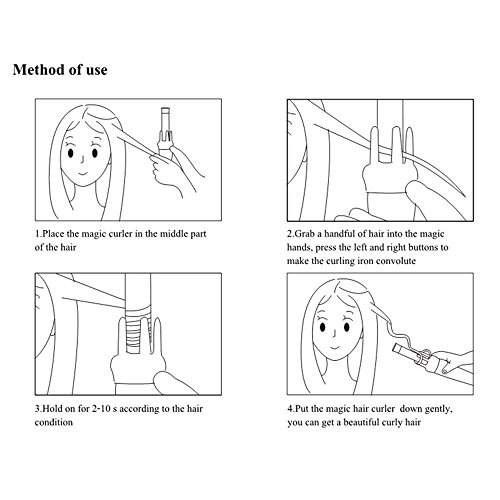 Method of use

1.Place the magic curler in the middle part of the hair

2.Grab a handful of hair into the magic hands, press the left and right buttons to make the curling iron convolute

3.Hold on for 2-10 s according to the hair condition

4.Put the magic hair curler down gently, you can get a beautiful curly hair