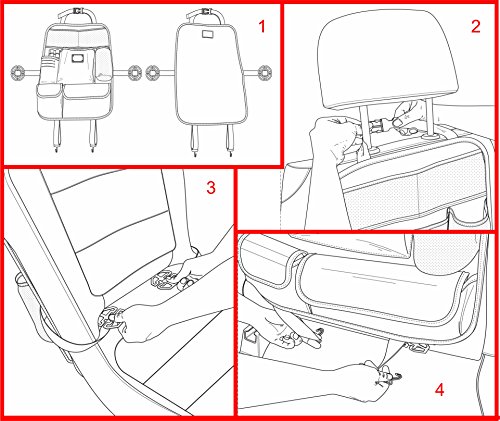 1

2

3

4