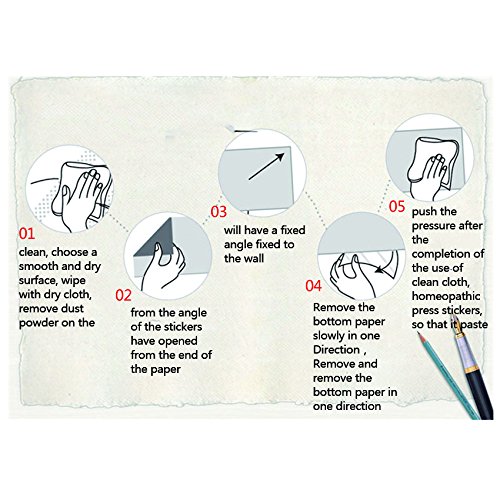 01
clean, choose a smooth and dry surface, wipe with dry cloth, remove dust powder on the

02
from the angle of the stickers have opened from the end of the paper

03
will have a fixed angle fixed to the wall

04
Remove the bottom paper slowly in one Direction , Remove and remove the bottom paper in one direction

05
push the pressure after the completion of the use of clean cloth, homeopathic press stickers, so that it paste