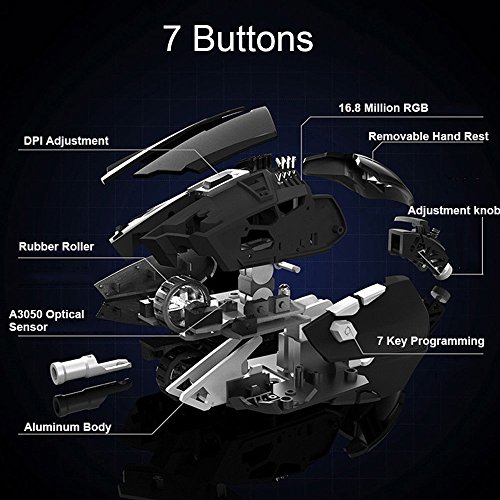 7 Buttons

16.8 Million RGB

DPI Adjustment

Removable Hand Rest

Adjustment knob

Rubber Roller

A3050 Optical Sensor

7 Key Programming

Aluminum Body