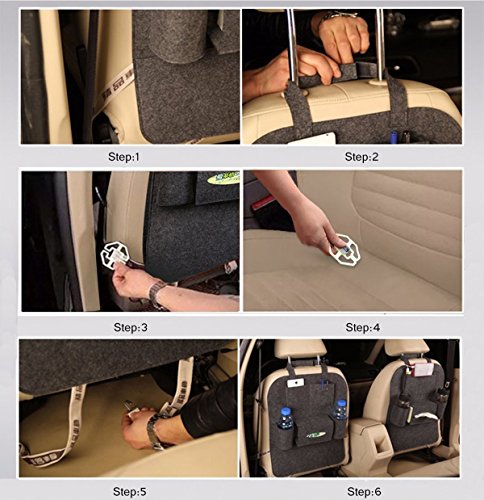 Step:1

Step:2

Step:3

Step:4

Step:5

Step:6