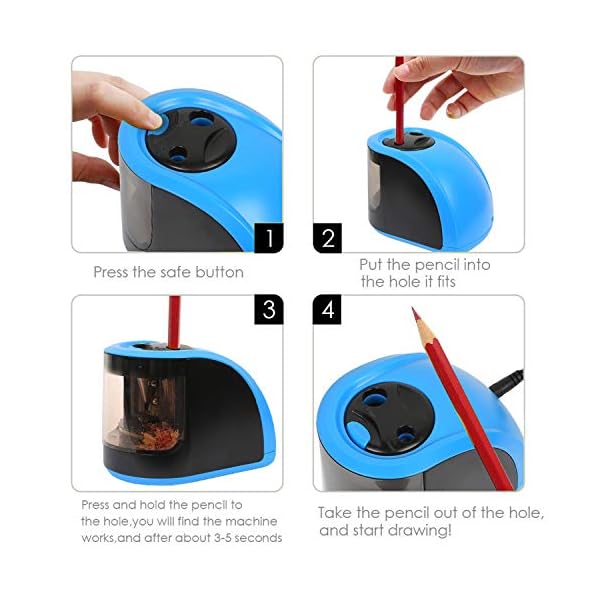 1

Press the safe button

2

Put the pencil into the hole it fits

3

Press and hold the pencil to the hole,you will find the machine works,and after about 3-5 seconds

4

Take the pencil out of the hole, and start drawing!