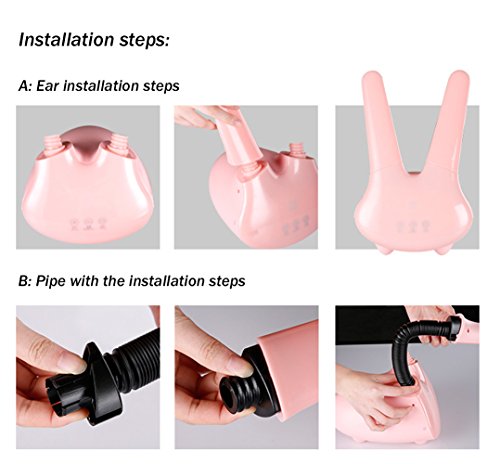 Installation steps:

A: Ear installation steps

B: Pipe with the installation steps