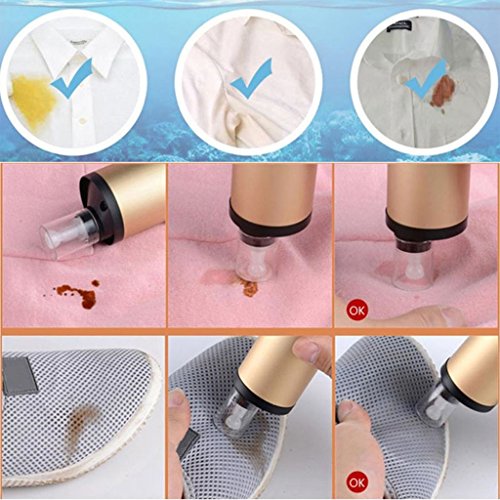 OK

OK