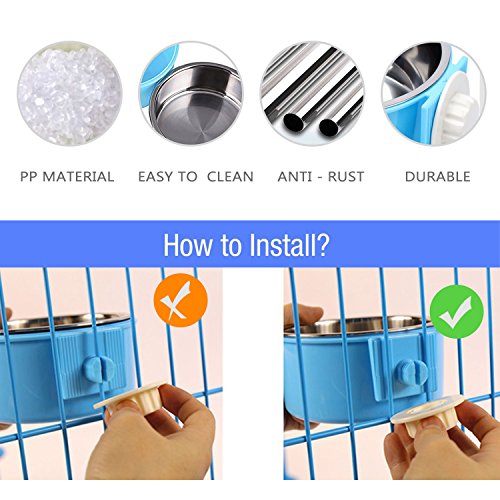 PP MATERIAL

EASY TO  CLEAN

ANTI - RUST

DURABLE

How to Install?