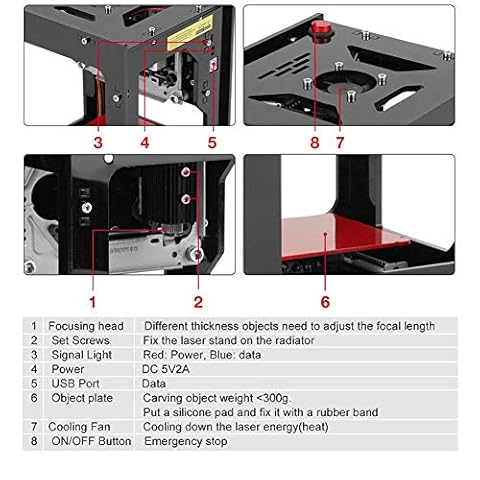 3 4 5

8 7

1 2

6

| 1 | Focusing head | Different thickness objects need to adjust the focal length |
|---|---|---|
| 2 | Set Screws | Fix the laser stand on the radiator |
| 3 | Signal Light | Red: Power, Blue: data |
| 4 | Power | DC 5V2A |
| 5 | USB Port | Data |
| 6 | Object plate | Carving object weight <300g. Put a silicone pad and fix it with a rubber band |
| 7 | Cooling Fan | Cooling down the laser energy(heat) |
| 8 | ON/OFF Button | Emergency stop |