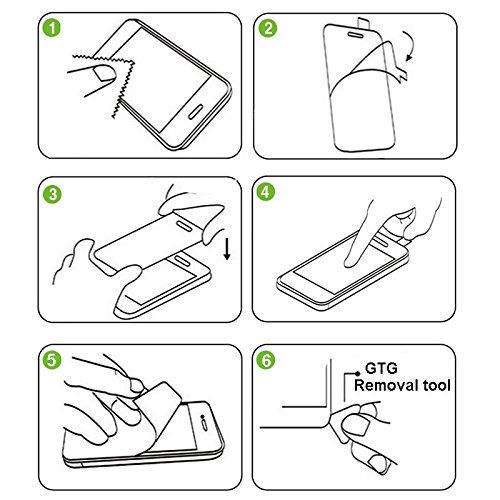 1

2

3

4

5

6

GTG
Removal tool