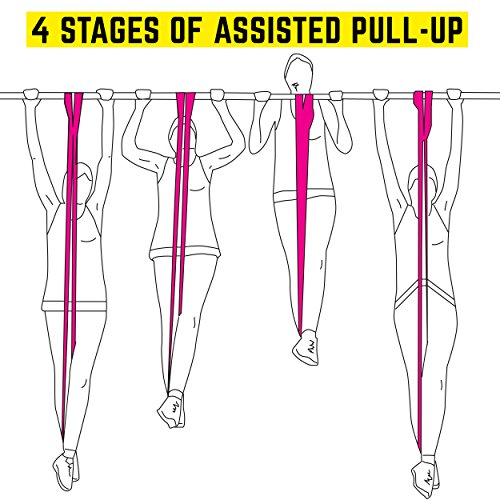 4 STAGES OF ASSISTED PULL-UP