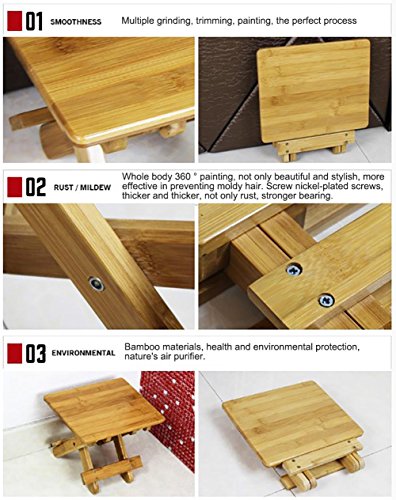 01 SMOOTHNESS Multiple grinding, trimming, painting, the perfect process

02 RUST / MILDEW Whole body 360 ° painting, not only beautiful and stylish, more effective in preventing moldy hair. Screw nickel-plated screws, thicker and thicker, not only rust, stronger bearing.

03 ENVIRONMENTAL Bamboo materials, health and environmental protection, nature's air purifier.