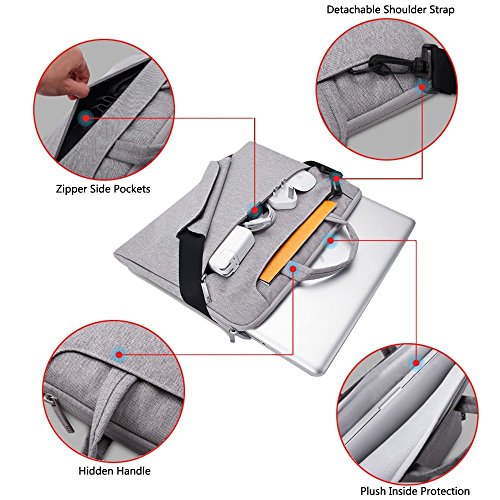 Detachable Shoulder Strap

Zipper Side Pockets

Hidden Handle

Plush Inside Protection