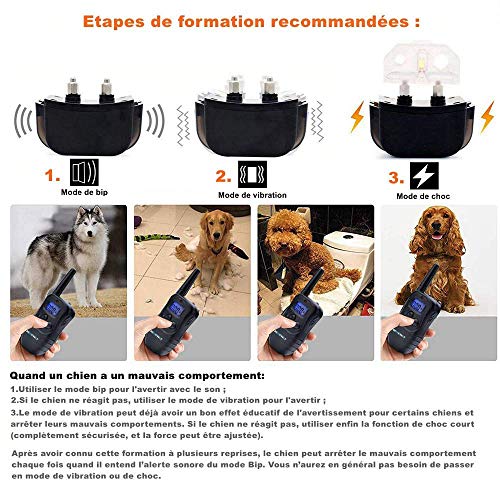 Etapes de formation recommandées :

1. Mode de bip

2. Mode de vibration

3. Mode de choc

Quand un chien a un mauvais comportement:

1.Utiliser le mode bip pour l'avertir avec le son ;

2.Si le chien ne réagit pas, utiliser le mode de vibration pour l'avertir ;

3.Le mode de vibration peut déjà avoir un bon effet éducatif de l'avertissement pour certains chiens et arrêter leurs mauvais comportements. Si le chien ne réagit pas, utiliser enfin la fonction de choc court (complètement sécurisée, et la force peut être ajustée).

Après avoir connu cette formation à plusieurs reprises, le chien peut arrêter le mauvais comportement chaque fois quand il entend l'alerte sonore du mode Bip. Vous n'aurez en général pas besoin de passer en mode de vibration ou de choc.