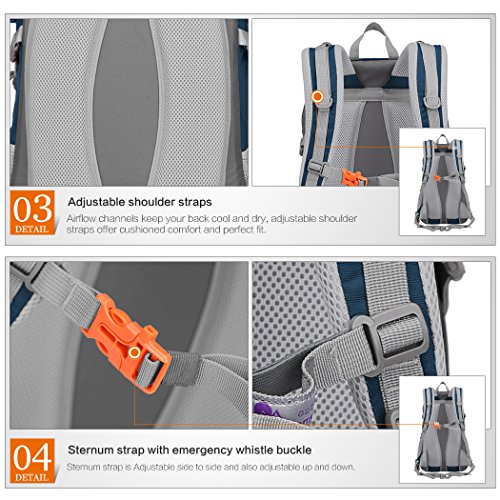 03
DETAIL

Adjustable shoulder straps

Airflow channels keep your back cool and dry, adjustable shoulder straps offer cushioned comfort and perfect fit.

04
DETAIL

Sternum strap with emergency whistle buckle

Sternum strap is Adjustable side to side and also adjustable up and down.