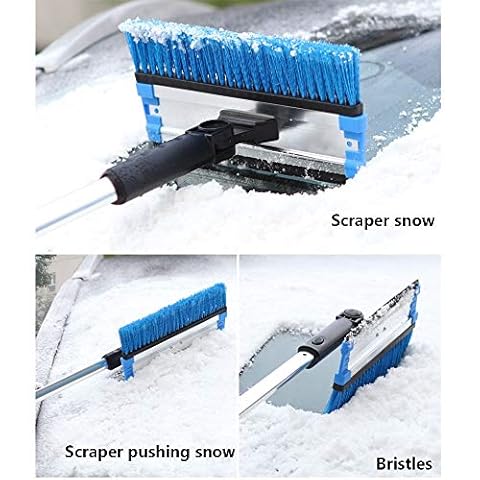 Scraper snow

Scraper pushing snow

Bristles