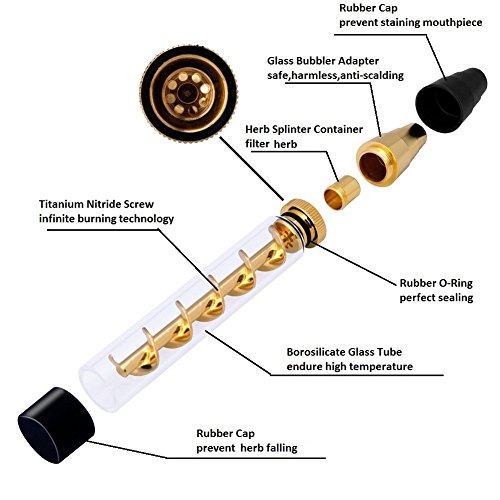 Rubber Cap
prevent staining mouthpiece

Glass Bubbler Adapter
safe,harmless,anti-scalding

Herb Splinter Container
filter herb

Titanium Nitride Screw
infinite burning technology

Rubber O-Ring
perfect sealing

Borosilicate Glass Tube
endure high temperature

Rubber Cap
prevent herb falling