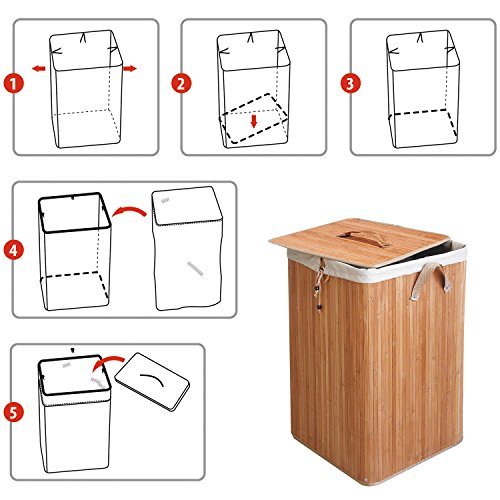 1

2

3

4

5